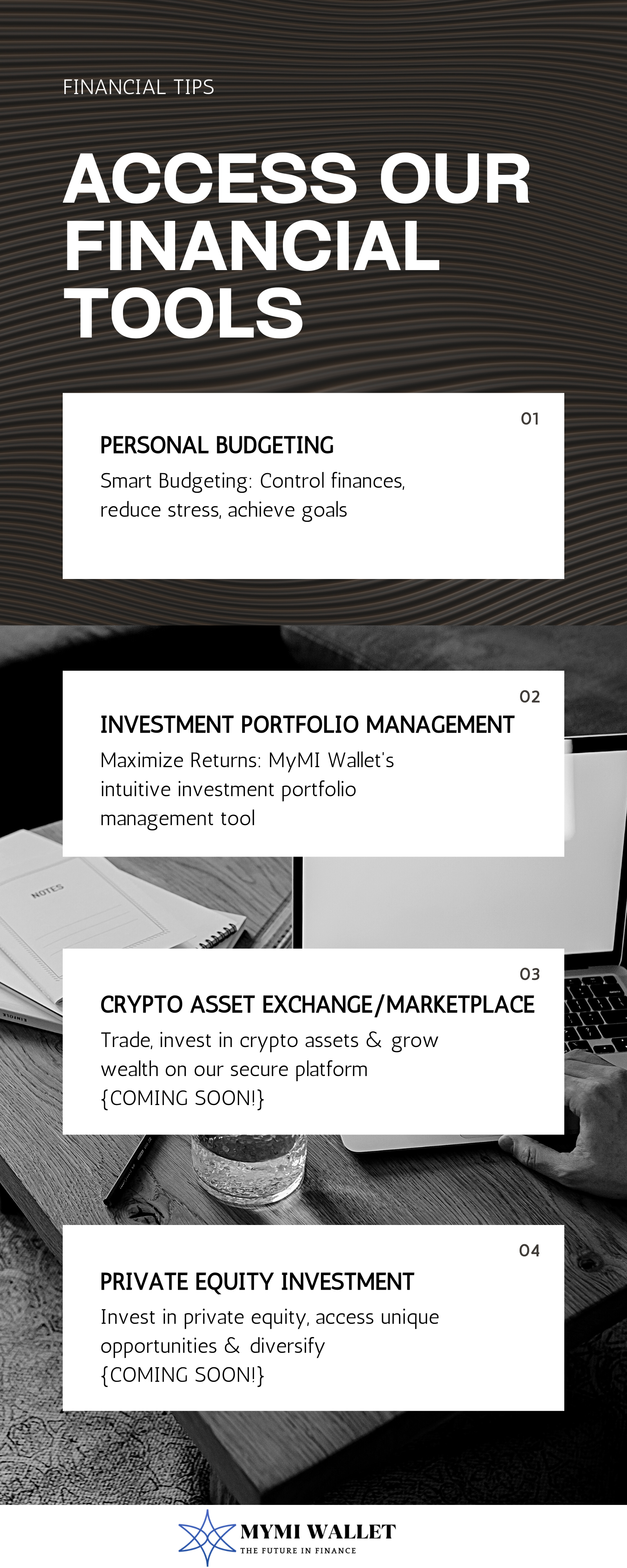 FINANCIAL TIPS

ACCESS OUR FINANCIAL TOOLS

01

PERSONAL BUDGETING

Smart Budgeting: Control finances, reduce stress, achieve goals

02

INVESTMENT PORTFOLIO MANAGEMENT

Maximize Returns: MyMI Wallet's intuitive investment portfolio management tool

NOTES

03

CRYPTO ASSET EXCHANGE/MARKETPLACE

Trade, invest in crypto assets & grow wealth on our secure platform {COMING SOON!}

04

PRIVATE EQUITY INVESTMENT

Invest in private equity, access unique opportunities & diversify {COMING SOON!}

MYMI WALLET
THE FUTURE IN FINANCE